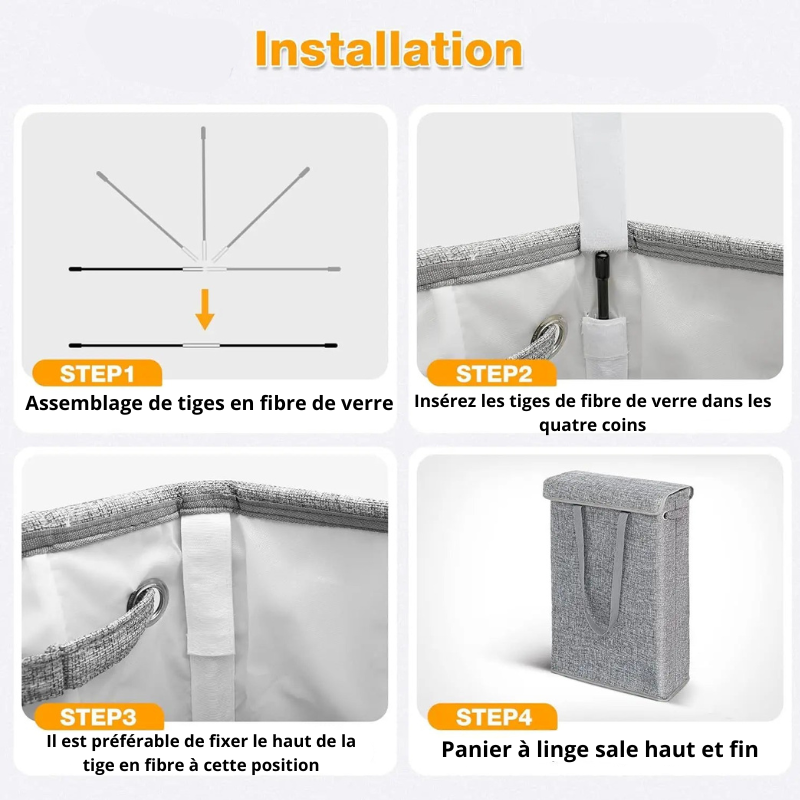 Installation

STEP1
Assemblage de tiges en fibre de verre

STEP2
Insérez les tiges de fibre de verre dans les quatre coins

STEP3
Il est préférable de fixer le haut de la tige en fibre à cette position

STEP4
Panier à linge sale haut et fin